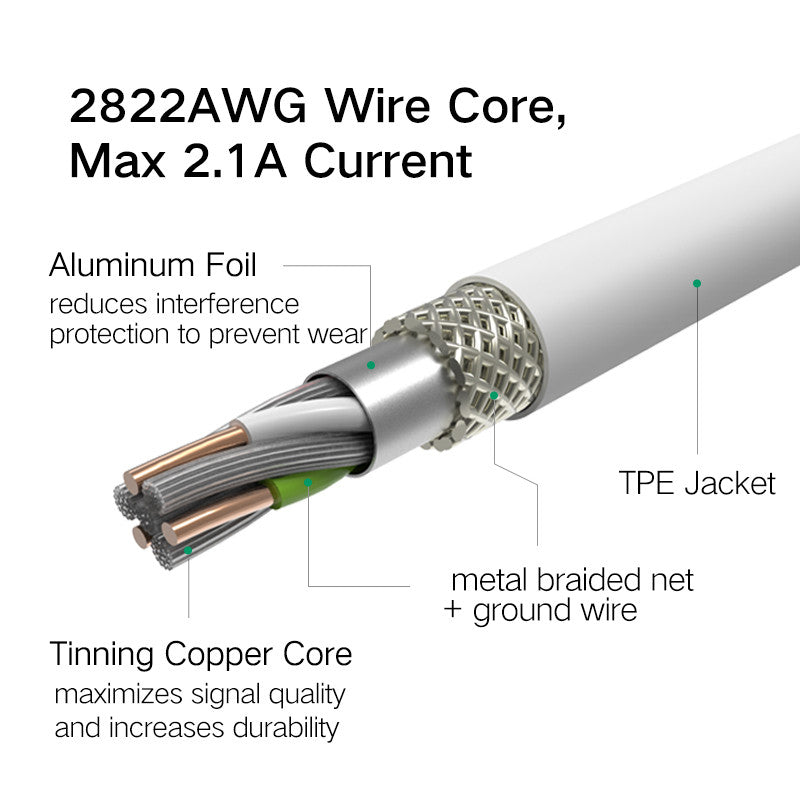 2822AWG Wire Core,
Max 2.1A Current

Aluminum Foil
reduces interference
protection to prevent wear

TPE Jacket

metal braided net
+ ground wire

Tinning Copper Core
maximizes signal quality
and increases durability